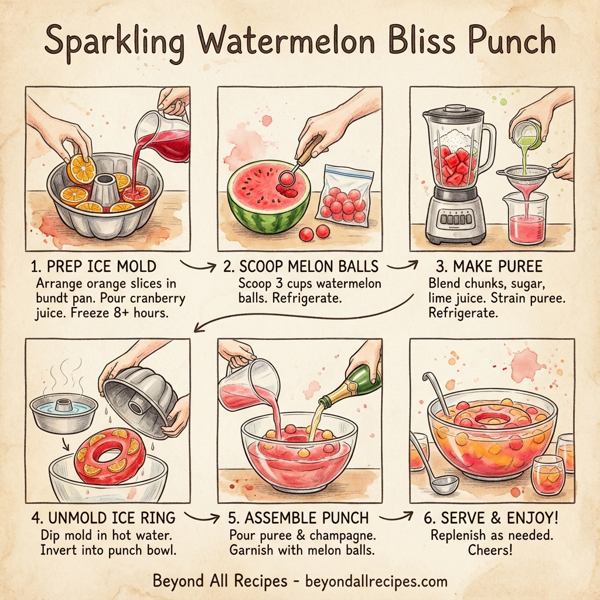 Sparkling Watermelon Bliss Punch

1. PREP ICE MOLD
Arrange orange slices in bundt pan. Pour cranberry juice. Freeze 8+ hours.

2. SCOOP MELON BALLS
Scoop 3 cups watermelon balls. Refrigerate.

3. MAKE PUREE
Blend chunks, sugar, lime juice. Strain puree. Refrigerate.

4. UNMOLD ICE RING
Dip mold in hot water. Invert into punch bowl.

5. ASSEMBLE PUNCH
Pour puree & champagne. Garnish with melon balls.

6. SERVE & ENJOY!
Replenish as needed. Cheers!

Beyond All Recipes - beyondallrecipes.com