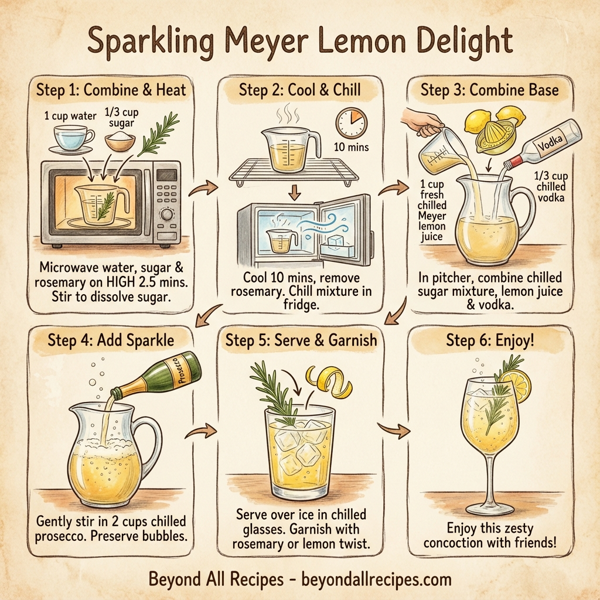 Sparkling Meyer Lemon Delight

Step 1: Combine & Heat

1 cup water

1/3 cup sugar

Microwave water, sugar & rosemary on HIGH 2.5 mins. Stir to dissolve sugar.

Step 2: Cool & Chill

10 mins

Cool 10 mins, remove rosemary. Chill mixture in fridge.

Step 3: Combine Base

Vodka

1 cup fresh chilled Meyer lemon juice

1/3 cup chilled vodka

In pitcher, combine chilled sugar mixture, lemon juice & vodka.

Step 4: Add Sparkle

Prosecco

Gently stir in 2 cups chilled prosecco. Preserve bubbles.

Step 5: Serve & Garnish

Serve over ice in chilled glasses. Garnish with rosemary or lemon twist.

Step 6: Enjoy!

Enjoy this zesty concoction with friends!

Beyond All Recipes - beyondallrecipes.com