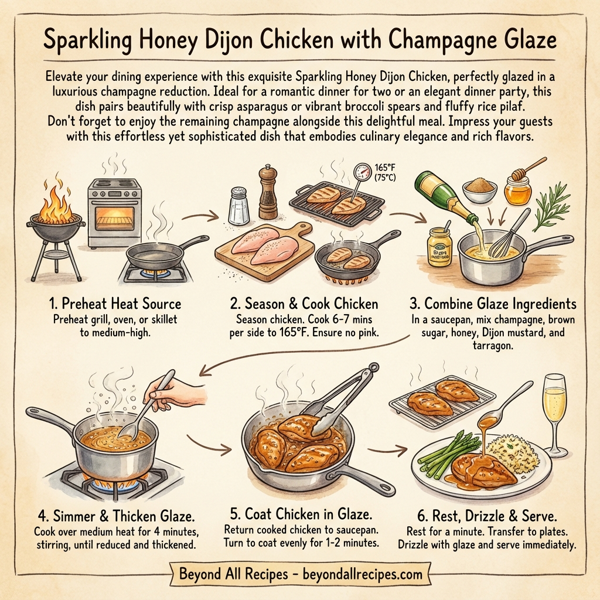 Sparkling Honey Dijon Chicken with Champagne Glaze

Elevate your dining experience with this exquisite Sparkling Honey Dijon Chicken, perfectly glazed in a luxurious champagne reduction. Ideal for a romantic dinner for two or an elegant dinner party, this dish pairs beautifully with crisp asparagus or vibrant broccoli spears and fluffy rice pilaf. Don't forget to enjoy the remaining champagne alongside this delightful meal. Impress your guests with this effortless yet sophisticated dish that embodies culinary elegance and rich flavors.

165°F (75°C)

1. Preheat Heat Source
Preheat grill, oven, or skillet to medium-high.

2. Season & Cook Chicken
Season chicken. Cook 6-7 mins per side to 165°F. Ensure no pink.

3. Combine Glaze Ingredients
In a saucepan, mix champagne, brown sugar, honey, Dijon mustard, and tarragon.

4. Simmer & Thicken Glaze.
Cook over medium heat for 4 minutes, stirring, until reduced and thickened.

5. Coat Chicken in Glaze.
Return cooked chicken to saucepan. Turn to coat evenly for 1-2 minutes.

6. Rest, Drizzle & Serve.
Rest for a minute. Transfer to plates. Drizzle with glaze and serve immediately.

Beyond All Recipes - beyondallrecipes.com