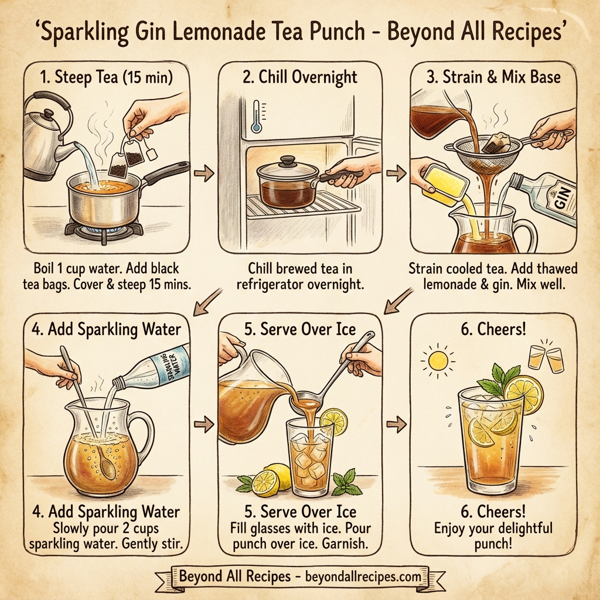 ‘Sparkling Gin Lemonade Tea Punch - Beyond All Recipes’

1. Steep Tea (15 min)

Boil 1 cup water. Add black tea bags. Cover & steep 15 mins.

2. Chill Overnight

Chill brewed tea in refrigerator overnight.

3. Strain & Mix Base

GIN

Strain cooled tea. Add thawed lemonade & gin. Mix well.

4. Add Sparkling Water

SPARKLING WATER

4. Add Sparkling Water
Slowly pour 2 cups sparkling water. Gently stir.

5. Serve Over Ice

5. Serve Over Ice
Fill glasses with ice. Pour punch over ice. Garnish.

6. Cheers!

6. Cheers!
Enjoy your delightful punch!

Beyond All Recipes - beyondallrecipes.com