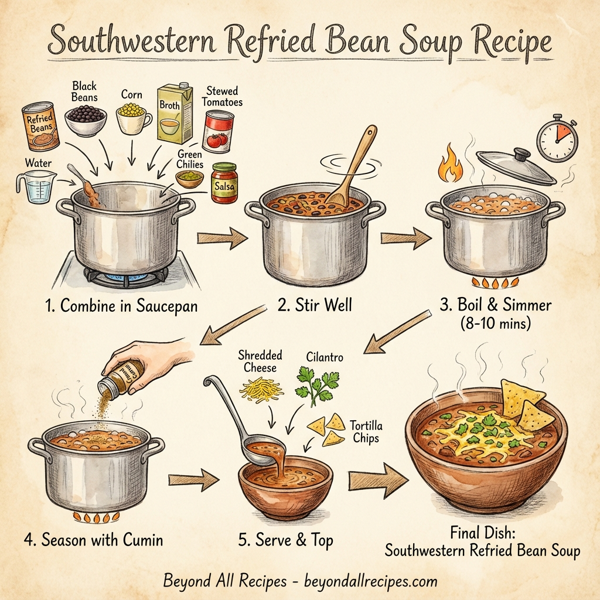 Southwestern Refried Bean Soup Recipe

Refried Beans

Black Beans

Corn

Broth

Stewed Tomatoes

Water

Green Chilies

Salsa

1. Combine in Saucepan

2. Stir Well

3. Boil & Simmer (8-10 mins)

Cumin

Shredded Cheese

Cilantro

Tortilla Chips

4. Season with Cumin

5. Serve & Top

Final Dish: Southwestern Refried Bean Soup

Beyond All Recipes - beyondallrecipes.com