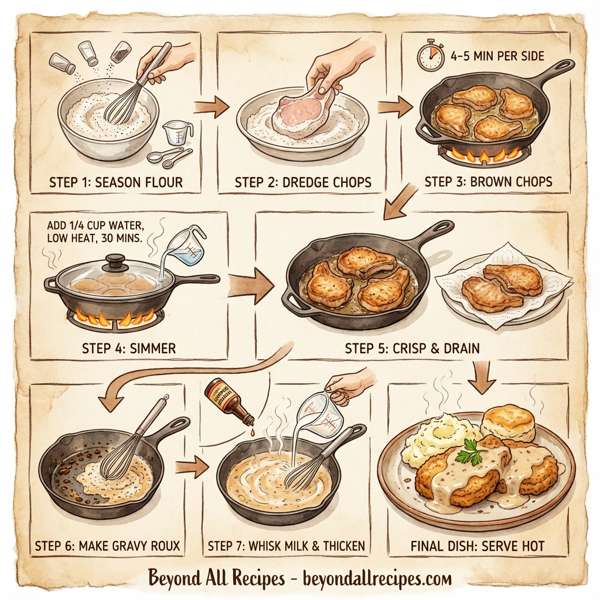 STEP 1: SEASON FLOUR

STEP 2: DREDGE CHOPS

4-5 MIN PER SIDE

STEP 3: BROWN CHOPS

ADD 1/4 CUP WATER, LOW HEAT, 30 MINS.

STEP 4: SIMMER

STEP 5: CRISP & DRAIN

STEP 6: MAKE GRAVY ROUX

STEP 7: WHISK MILK & THICKEN

FINAL DISH: SERVE HOT

Beyond All Recipes - beyondallrecipes.com