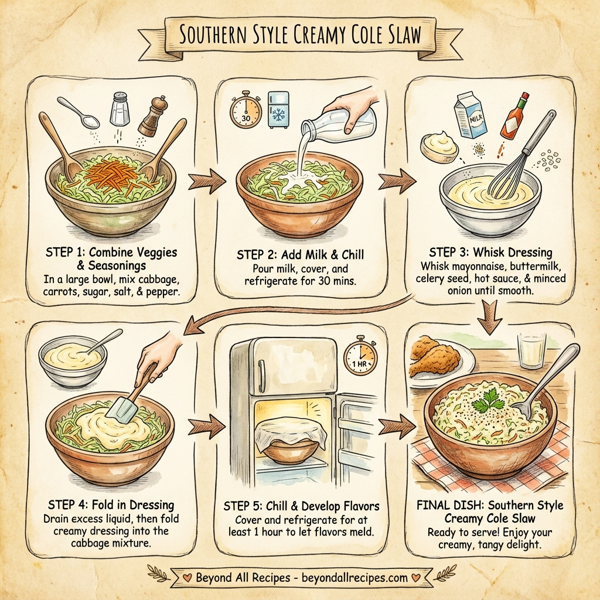 SOUTHERN STYLE CREAMY COLE SLAW

STEP 1: Combine Veggies & Seasonings
In a large bowl, mix cabbage, carrots, sugar, salt, & pepper.

30

STEP 2: Add Milk & Chill
Pour milk, cover, and refrigerate for 30 mins.

MILK

STEP 3: Whisk Dressing
Whisk mayonnaise, buttermilk, celery seed, hot sauce, & minced onion until smooth.

STEP 4: Fold in Dressing
Drain excess liquid, then fold creamy dressing into the cabbage mixture.

1 HR

STEP 5: Chill & Develop Flavors
Cover and refrigerate for at least 1 hour to let flavors meld.

FINAL DISH: Southern Style Creamy Cole Slaw
Ready to serve! Enjoy your creamy, tangy delight.

Beyond All Recipes - beyondallrecipes.com