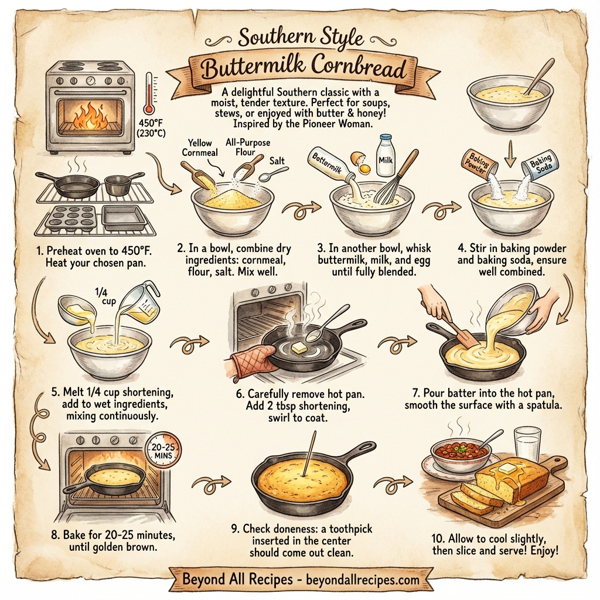 Southern Style
Buttermilk Cornbread

A delightful Southern classic with a moist, tender texture. Perfect for soups, stews, or enjoyed with butter & honey! Inspired by the Pioneer Woman.

450°F (230°C)

Yellow Cornmeal
All-Purpose Flour
Salt

Buttermilk
Milk

Baking Powder
Baking Soda

1. Preheat oven to 450°F. Heat your chosen pan.

2. In a bowl, combine dry ingredients: cornmeal, flour, salt. Mix well.

3. In another bowl, whisk buttermilk, milk, and egg until fully blended.

4. Stir in baking powder and baking soda, ensure well combined.

1/4 cup

5. Melt 1/4 cup shortening, add to wet ingredients, mixing continuously.

6. Carefully remove hot pan. Add 2 tbsp shortening, swirl to coat.

7. Pour batter into the hot pan, smooth the surface with a spatula.

20-25 MINS

8. Bake for 20-25 minutes, until golden brown.

9. Check doneness: a toothpick inserted in the center should come out clean.

10. Allow to cool slightly, then slice and serve! Enjoy!

Beyond All Recipes - beyondallrecipes.com