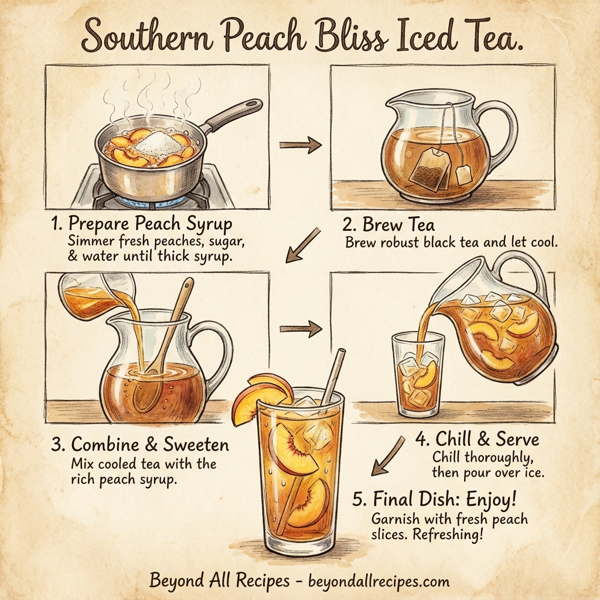 Southern Peach Bliss Iced Tea.

1. Prepare Peach Syrup
Simmer fresh peaches, sugar, & water until thick syrup.

2. Brew Tea
Brew robust black tea and let cool.

3. Combine & Sweeten
Mix cooled tea with the rich peach syrup.

4. Chill & Serve
Chill thoroughly, then pour over ice.

5. Final Dish: Enjoy!
Garnish with fresh peach slices. Refreshing!

Beyond All Recipes - beyondallrecipes.com