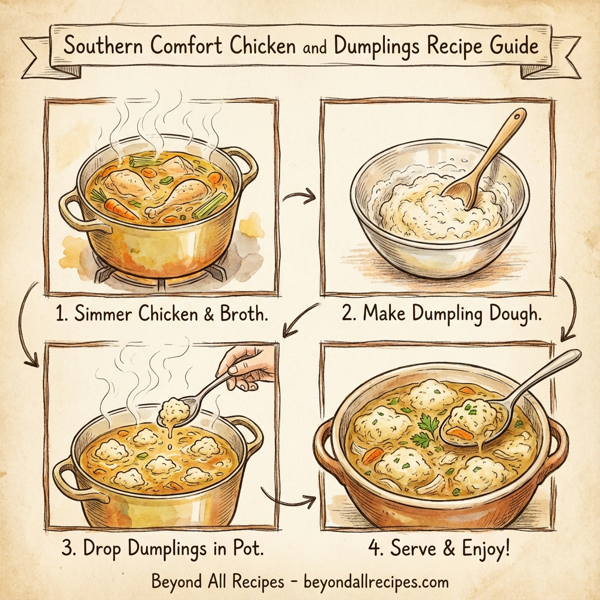 Southern Comfort Chicken and Dumplings Recipe Guide

1. Simmer Chicken & Broth.

2. Make Dumpling Dough.

3. Drop Dumplings in Pot.

4. Serve & Enjoy!

Beyond All Recipes - beyondallrecipes.com