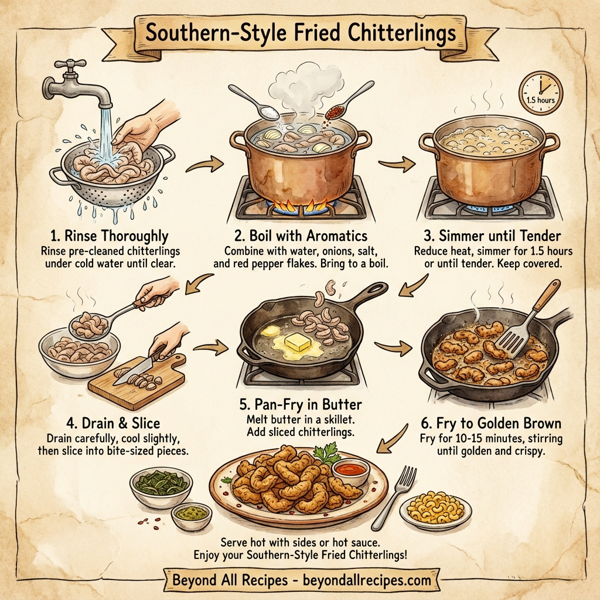 Southern-Style Fried Chitterlings

1.5 hours

1. Rinse Thoroughly
Rinse pre-cleaned chitterlings under cold water until clear.

2. Boil with Aromatics
Combine with water, onions, salt, and red pepper flakes. Bring to a boil.

3. Simmer until Tender
Reduce heat, simmer for 1.5 hours or until tender. Keep covered.

4. Drain & Slice
Drain carefully, cool slightly, then slice into bite-sized pieces.

5. Pan-Fry in Butter
Melt butter in a skillet. Add sliced chitterlings.

6. Fry to Golden Brown
Fry for 10-15 minutes, stirring until golden and crispy.

Serve hot with sides or hot sauce.
Enjoy your Southern-Style Fried Chitterlings!

Beyond All Recipes - beyondallrecipes.com