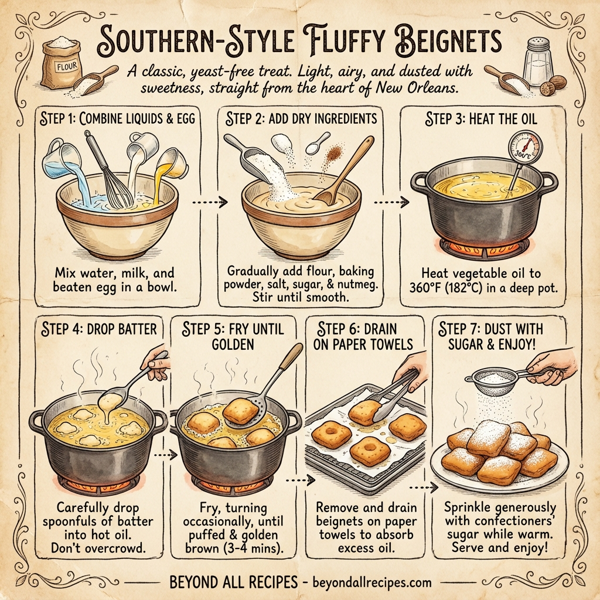 SOUTHERN-STYLE FLUFFY BEIGNETS

FLOUR

A classic, yeast-free treat. Light, airy, and dusted with sweetness, straight from the heart of New Orleans.

STEP 1: COMBINE LIQUIDS & EGG

Mix water, milk, and beaten egg in a bowl.

STEP 2: ADD DRY INGREDIENTS

Gradually add flour, baking powder, salt, sugar, & nutmeg. Stir until smooth.

STEP 3: HEAT THE OIL

360°F

Heat vegetable oil to 360°F (182°C) in a deep pot.

STEP 4: DROP BATTER

Carefully drop spoonfuls of batter into hot oil. Don't overcrowd.

STEP 5: FRY UNTIL GOLDEN

Fry, turning occasionally, until puffed & golden brown (3-4 mins).

STEP 6: DRAIN ON PAPER TOWELS

Remove and drain beignets on paper towels to absorb excess oil.

STEP 7: DUST WITH SUGAR & ENJOY!

Sprinkle generously with confectioners' sugar while warm. Serve and enjoy!

BEYOND ALL RECIPES - beyondallrecipes.com