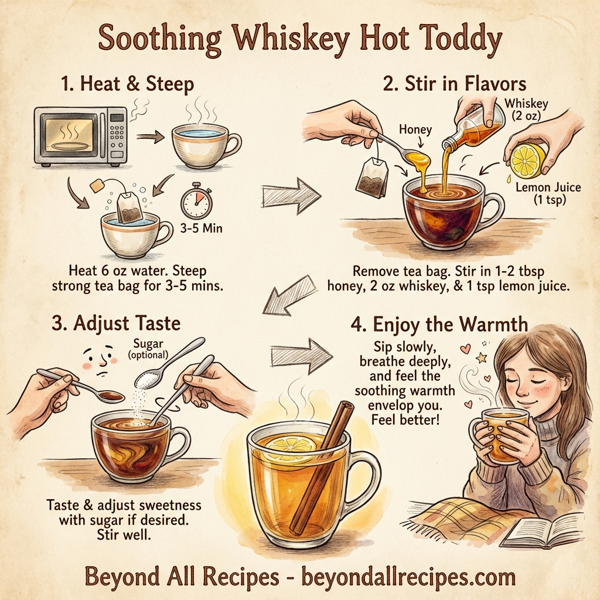 Soothing Whiskey Hot Toddy

1. Heat & Steep

3-5 Min

Heat 6 oz water. Steep strong tea bag for 3-5 mins.

2. Stir in Flavors

Honey

Whiskey (2 oz)

Lemon Juice (1 tsp)

Remove tea bag. Stir in 1-2 tbsp honey, 2 oz whiskey, & 1 tsp lemon juice.

3. Adjust Taste

Sugar (optional)

Taste & adjust sweetness with sugar if desired. Stir well.

4. Enjoy the Warmth

Sip slowly, breathe deeply, and feel the soothing warmth envelop you. Feel better!

Beyond All Recipes - beyondallrecipes.com