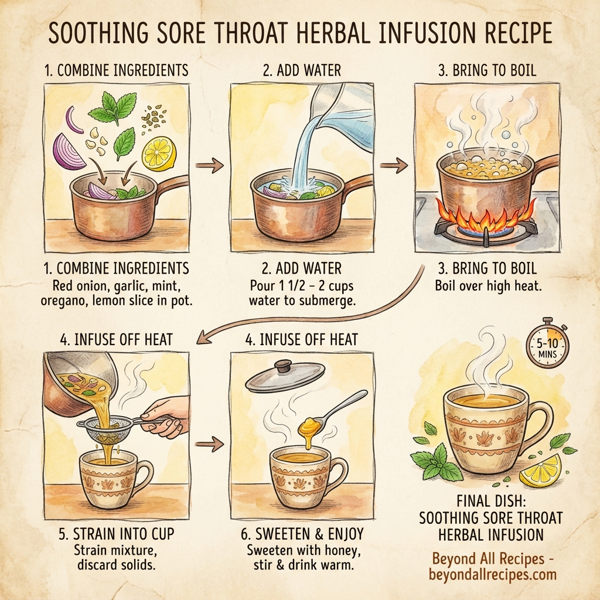 SOOTHING SORE THROAT HERBAL INFUSION RECIPE

1. COMBINE INGREDIENTS

2. ADD WATER

3. BRING TO BOIL

1. COMBINE INGREDIENTS
Red onion, garlic, mint, oregano, lemon slice in pot.

2. ADD WATER
Pour 1 1/2 - 2 cups water to submerge.

3. BRING TO BOIL
Boil over high heat.

4. INFUSE OFF HEAT

4. INFUSE OFF HEAT

5-10 MINS

5. STRAIN INTO CUP
Strain mixture, discard solids.

6. SWEETEN & ENJOY
Sweeten with honey, stir & drink warm.

FINAL DISH:
SOOTHING SORE THROAT HERBAL INFUSION

Beyond All Recipes - beyondallrecipes.com