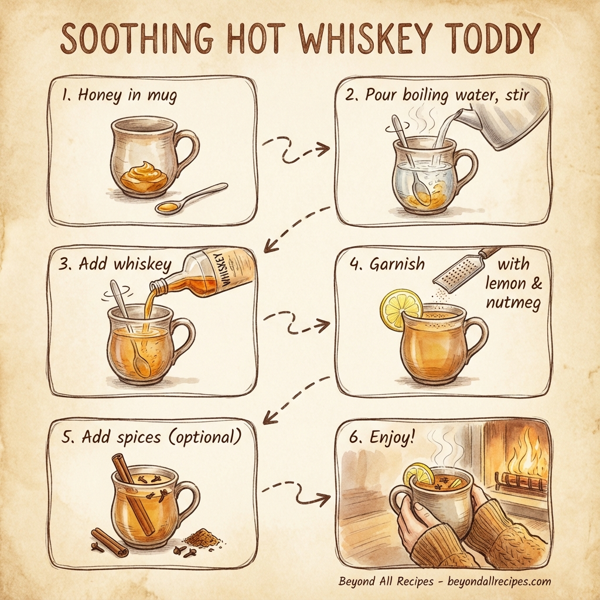 SOOTHING HOT WHISKEY TODDY

1. Honey in mug

2. Pour boiling water, stir

3. Add whiskey

WHISKEY

4. Garnish with lemon & nutmeg

5. Add spices (optional)

6. Enjoy!

Beyond All Recipes - beyondallrecipes.com