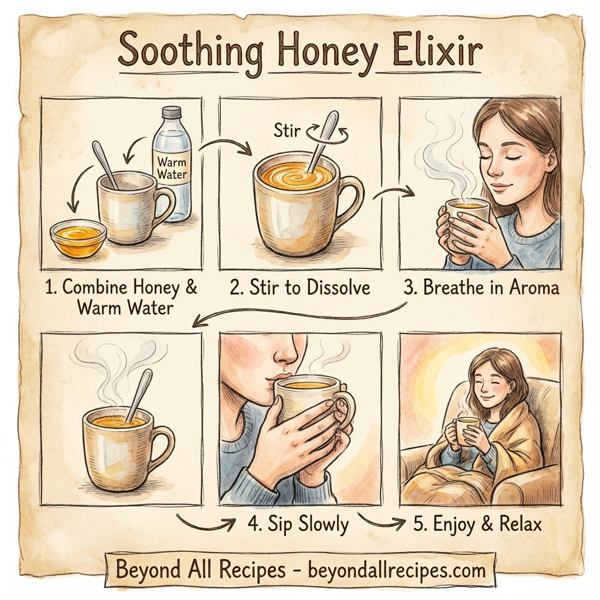 Soothing Honey Elixir

Warm Water

Stir

1. Combine Honey & Warm Water

2. Stir to Dissolve

3. Breathe in Aroma

4. Sip Slowly

5. Enjoy & Relax

Beyond All Recipes - beyondallrecipes.com