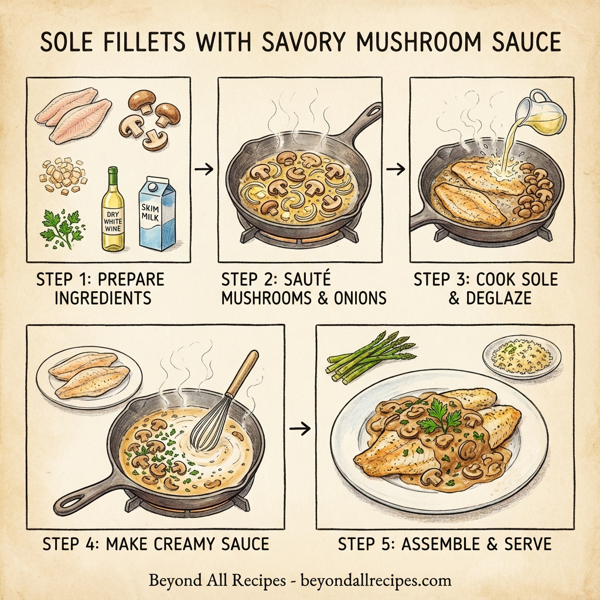 SOLE FILLETS WITH SAVORY MUSHROOM SAUCE

DRY WHITE WINE

SKIM MILK

STEP 1: PREPARE INGREDIENTS

STEP 2: SAUTÉ MUSHROOMS & ONIONS

STEP 3: COOK SOLE & DEGLAZE

STEP 4: MAKE CREAMY SAUCE

STEP 5: ASSEMBLE & SERVE

Beyond All Recipes - beyondallrecipes.com