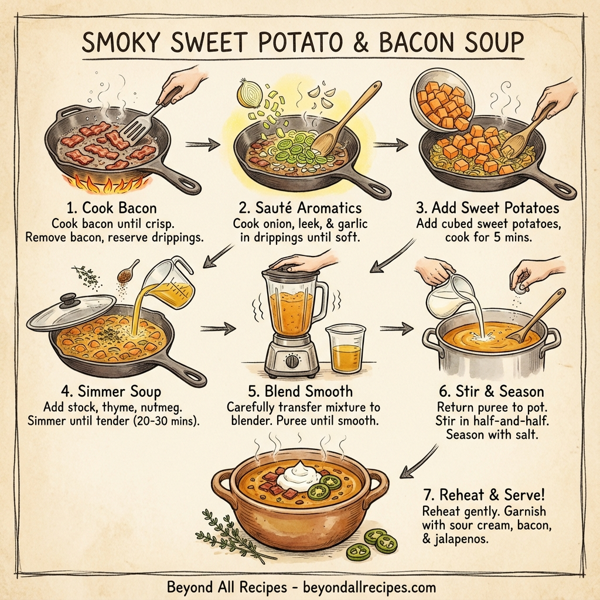 SMOKY SWEET POTATO & BACON SOUP

1. Cook Bacon
Cook bacon until crisp. Remove bacon, reserve drippings.

2. Sauté Aromatics
Cook onion, leek, & garlic in drippings until soft.

3. Add Sweet Potatoes
Add cubed sweet potatoes, cook for 5 mins.

4. Simmer Soup
Add stock, thyme, nutmeg. Simmer until tender (20-30 mins).

5. Blend Smooth
Carefully transfer mixture to blender. Puree until smooth.

6. Stir & Season
Return puree to pot. Stir in half-and-half. Season with salt.

7. Reheat & Serve!
Reheat gently. Garnish with sour cream, bacon, & jalapenos.

Beyond All Recipes - beyondallrecipes.com