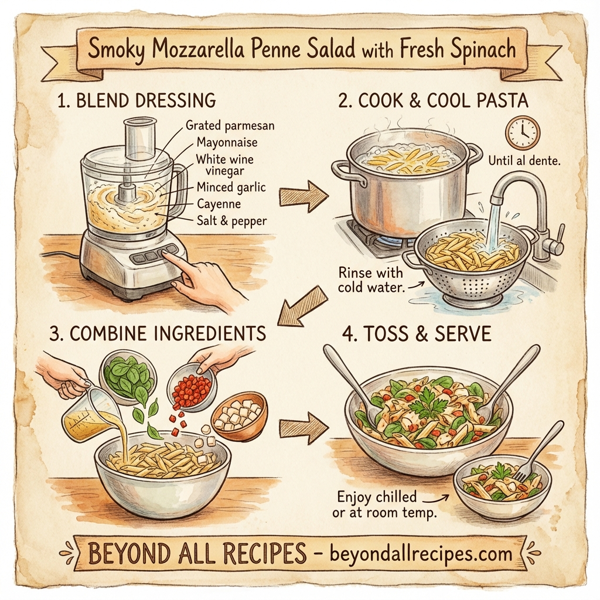 Smoky Mozzarella Penne Salad with Fresh Spinach

1. BLEND DRESSING

Grated parmesan
Mayonnaise
White wine vinegar
Minced garlic
Cayenne
Salt & pepper

2. COOK & COOL PASTA

Until al dente.

Rinse with cold water.

3. COMBINE INGREDIENTS

4. TOSS & SERVE

Enjoy chilled or at room temp.

BEYOND ALL RECIPES – beyondallrecipes.com