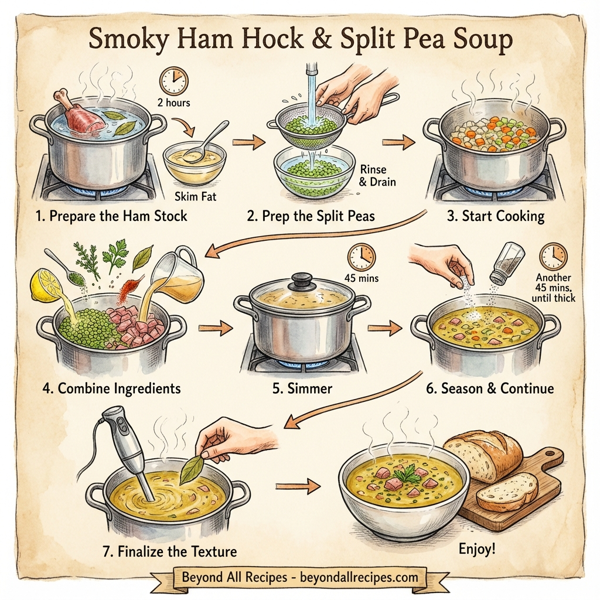 Smoky Ham Hock & Split Pea Soup

2 hours

Skim Fat

1. Prepare the Ham Stock

Rinse & Drain

2. Prep the Split Peas

3. Start Cooking

4. Combine Ingredients

45 mins

5. Simmer

Another 45 mins, until thick

6. Season & Continue

7. Finalize the Texture

Enjoy!

Beyond All Recipes - beyondallrecipes.com