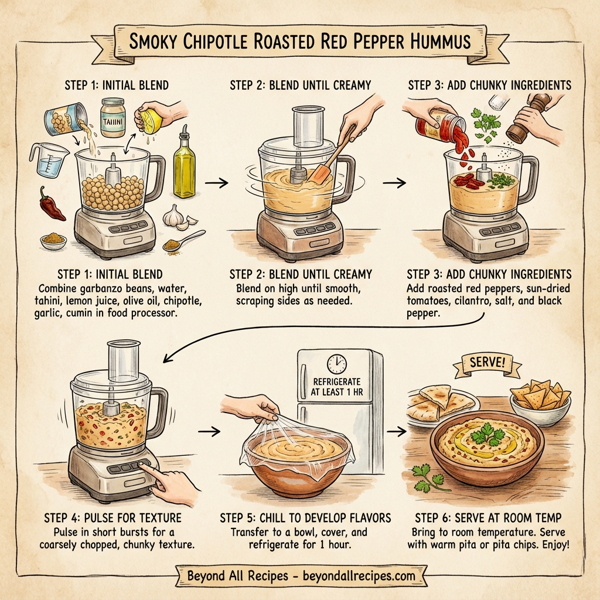 SMOKY CHIPOTLE ROASTED RED PEPPER HUMMUS

STEP 1: INITIAL BLEND

TAHINI

STEP 1: INITIAL BLEND
Combine garbanzo beans, water, tahini, lemon juice, olive oil, chipotle, garlic, cumin in food processor.

STEP 2: BLEND UNTIL CREAMY

STEP 2: BLEND UNTIL CREAMY
Blend on high until smooth, scraping sides as needed.

STEP 3: ADD CHUNKY INGREDIENTS

STEP 3: ADD CHUNKY INGREDIENTS
Add roasted red peppers, sun-dried tomatoes, cilantro, salt, and black pepper.

STEP 4: PULSE FOR TEXTURE
Pulse in short bursts for a coarsely chopped, chunky texture.

REFRIGERATE AT LEAST 1 HR

STEP 5: CHILL TO DEVELOP FLAVORS
Transfer to a bowl, cover, and refrigerate for 1 hour.

SERVE!

STEP 6: SERVE AT ROOM TEMP
Bring to room temperature. Serve with warm pita or pita chips. Enjoy!

Beyond All Recipes - beyondallrecipes.com