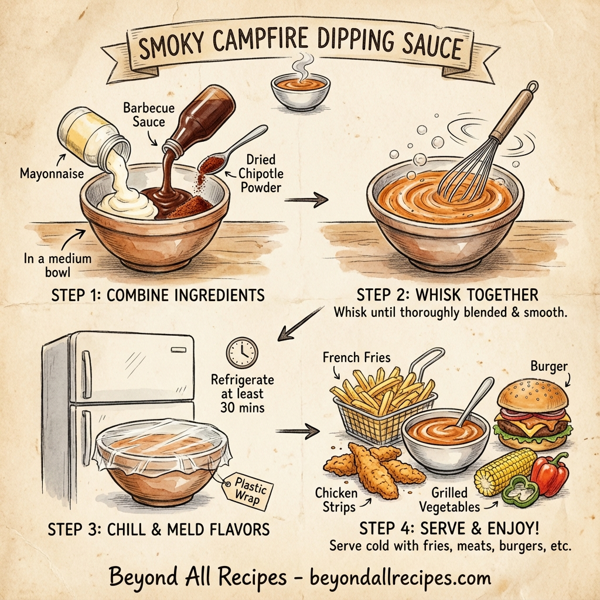 SMOKY CAMPFIRE DIPPING SAUCE

Barbecue Sauce

Mayonnaise

Dried Chipotle Powder

In a medium bowl

STEP 1: COMBINE INGREDIENTS

STEP 2: WHISK TOGETHER
Whisk until thoroughly blended & smooth.

Refrigerate at least 30 mins

Plastic Wrap

STEP 3: CHILL & MELD FLAVORS

French Fries

Burger

Chicken Strips

Grilled Vegetables

STEP 4: SERVE & ENJOY!
Serve cold with fries, meats, burgers, etc.

Beyond All Recipes - beyondallrecipes.com