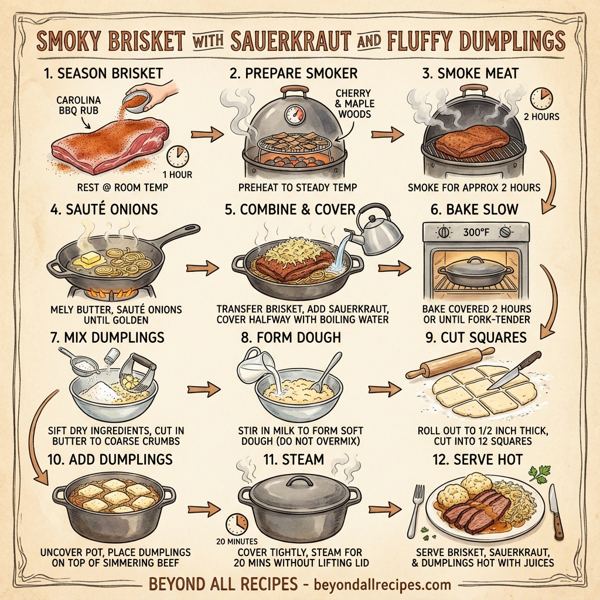 SMOKY BRISKET WITH SAUERKRAUT AND FLUFFY DUMPLINGS

1. SEASON BRISKET

CAROLINA BBQ RUB

1 HOUR

REST @ ROOM TEMP

2. PREPARE SMOKER

CHERRY & MAPLE WOODS

PREHEAT TO STEADY TEMP

3. SMOKE MEAT

2 HOURS

SMOKE FOR APPROX 2 HOURS

4. SAUTÉ ONIONS

MELY BUTTER, SAUTÉ ONIONS UNTIL GOLDEN

5. COMBINE & COVER

TRANSFER BRISKET, ADD SAUERKRAUT, COVER HALFWAY WITH BOILING WATER

6. BAKE SLOW

300°F

BAKE COVERED 2 HOURS OR UNTIL FORK-TENDER

7. MIX DUMPLINGS

SIFT DRY INGREDIENTS, CUT IN BUTTER TO COARSE CRUMBS

8. FORM DOUGH

STIR IN MILK TO FORM SOFT DOUGH (DO NOT OVERMIX)

9. CUT SQUARES

ROLL OUT TO 1/2 INCH THICK, CUT INTO 12 SQUARES

10. ADD DUMPLINGS

UNCOVER POT, PLACE DUMPLINGS ON TOP OF SIMMERING BEEF

11. STEAM

20 MINUTES

COVER TIGHTLY, STEAM FOR 20 MINS WITHOUT LIFTING LID

12. SERVE HOT

SERVE BRISKET, SAUERKRAUT, & DUMPLINGS HOT WITH JUICES

BEYOND ALL RECIPES - beyondallrecipes.com