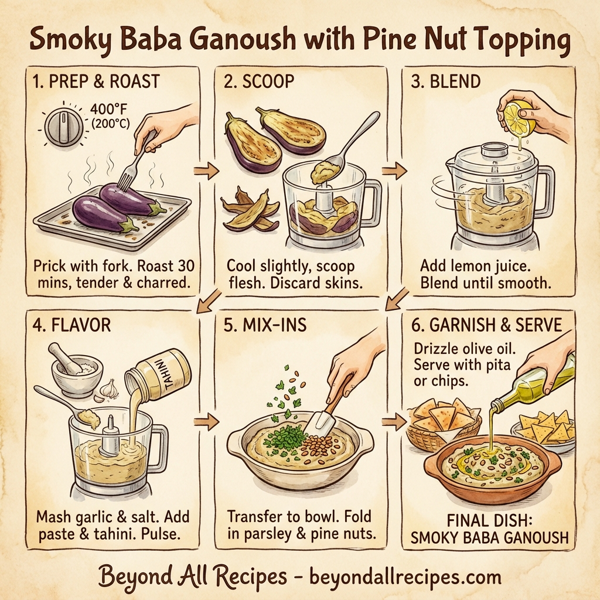 Smoky Baba Ganoush with Pine Nut Topping

1. PREP & ROAST

400°F (200°C)

Prick with fork. Roast 30 mins, tender & charred.

2. SCOOP

Cool slightly, scoop flesh. Discard skins.

3. BLEND

Add lemon juice. Blend until smooth.

4. FLAVOR

TAHINI

Mash garlic & salt. Add paste & tahini. Pulse.

5. MIX-INS

Transfer to bowl. Fold in parsley & pine nuts.

6. GARNISH & SERVE

Drizzle olive oil. Serve with pita or chips.

FINAL DISH: SMOKY BABA GANOUSH

Beyond All Recipes - beyondallrecipes.com