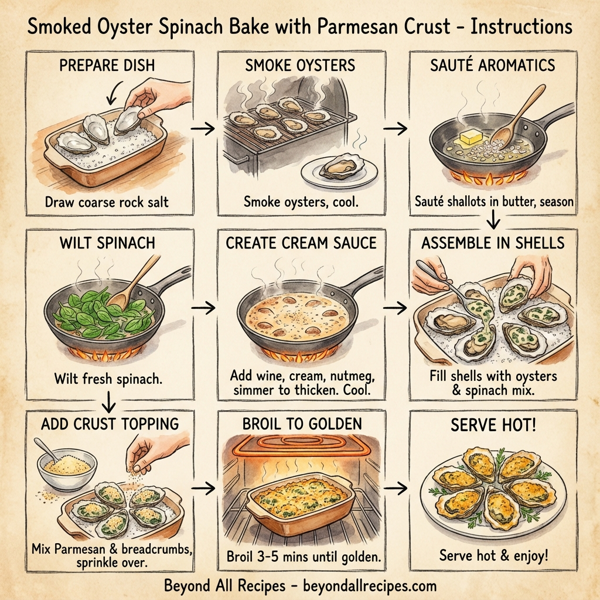 Smoked Oyster Spinach Bake with Parmesan Crust - Instructions

PREPARE DISH

Draw coarse rock salt

SMOKE OYSTERS

Smoke oysters, cool.

SAUTÉ AROMATICS

Sauté shallots in butter, season

WILT SPINACH

Wilt fresh spinach.

CREATE CREAM SAUCE

Add wine, cream, nutmeg, simmer to thicken. Cool.

ASSEMBLE IN SHELLS

Fill shells with oysters & spinach mix.

ADD CRUST TOPPING

Mix Parmesan & breadcrumbs, sprinkle over.

BROIL TO GOLDEN

Broil 3-5 mins until golden.

SERVE HOT!

Serve hot & enjoy!

Beyond All Recipes - beyondallrecipes.com