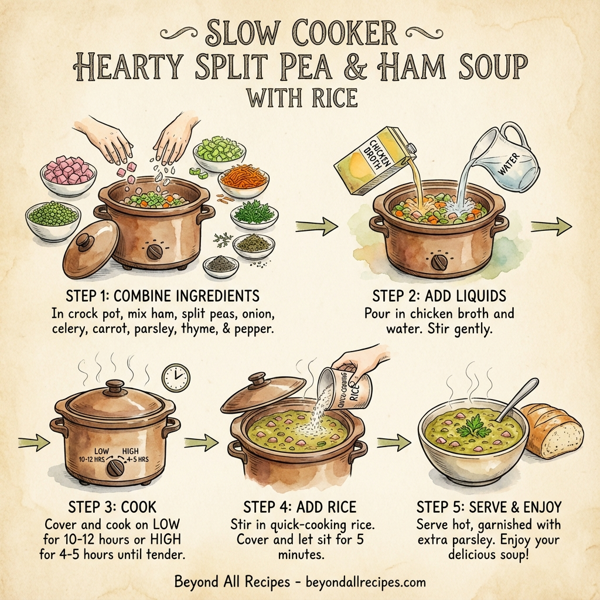 SLOW COOKER
HEARTY SPLIT PEA & HAM SOUP
WITH RICE

CHICKEN BROTH

WATER

STEP 1: COMBINE INGREDIENTS
In crock pot, mix ham, split peas, onion, celery, carrot, parsley, thyme, & pepper.

STEP 2: ADD LIQUIDS
Pour in chicken broth and water. Stir gently.

LOW 10-12 HRS HIGH 4-5 HRS

QUICK-COOKING RICE

STEP 3: COOK
Cover and cook on LOW for 10-12 hours or HIGH for 4-5 hours until tender.

STEP 4: ADD RICE
Stir in quick-cooking rice. Cover and let sit for 5 minutes.

STEP 5: SERVE & ENJOY
Serve hot, garnished with extra parsley. Enjoy your delicious soup!

Beyond All Recipes - beyondallrecipes.com