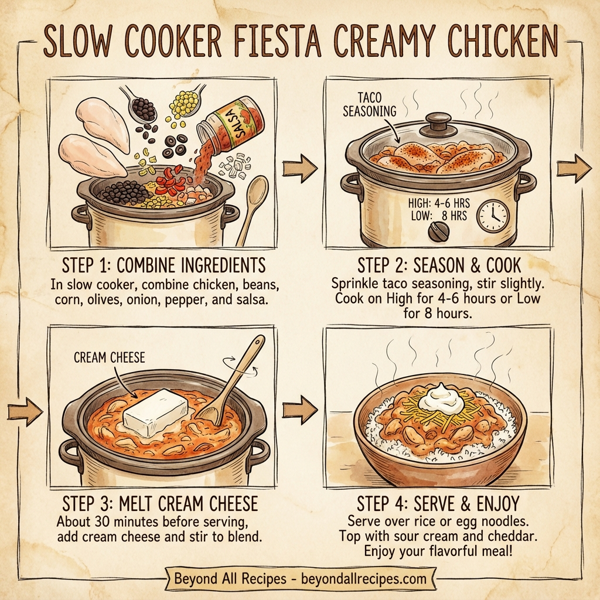 SLOW COOKER FIESTA CREAMY CHICKEN

SALSA

STEP 1: COMBINE INGREDIENTS
In slow cooker, combine chicken, beans, corn, olives, onion, pepper, and salsa.

TACO SEASONING

HIGH: 4-6 HRS
LOW: 8 HRS

STEP 2: SEASON & COOK
Sprinkle taco seasoning, stir slightly. Cook on High for 4-6 hours or Low for 8 hours.

CREAM CHEESE

STEP 3: MELT CREAM CHEESE
About 30 minutes before serving, add cream cheese and stir to blend.

STEP 4: SERVE & ENJOY
Serve over rice or egg noodles. Top with sour cream and cheddar. Enjoy your flavorful meal!

Beyond All Recipes - beyondallrecipes.com