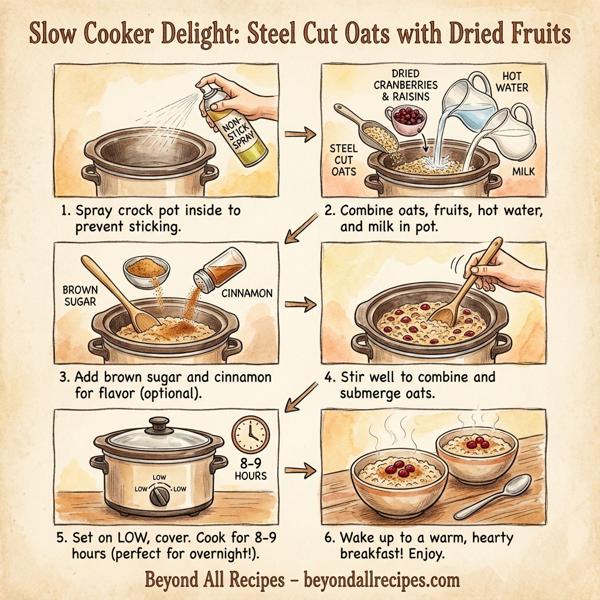 Slow Cooker Delight: Steel Cut Oats with Dried Fruits

NON-STICK SPRAY

1. Spray crock pot inside to prevent sticking.

DRIED CRANBERRIES & RAISINS

HOT WATER

STEEL CUT OATS

MILK

2. Combine oats, fruits, hot water, and milk in pot.

BROWN SUGAR

CINNAMON

3. Add brown sugar and cinnamon for flavor (optional).

4. Stir well to combine and submerge oats.

LOW

LOW

LOW

8-9 HOURS

5. Set on LOW, cover. Cook for 8-9 hours (perfect for overnight!).

6. Wake up to a warm, hearty breakfast! Enjoy.

Beyond All Recipes – beyondallrecipes.com