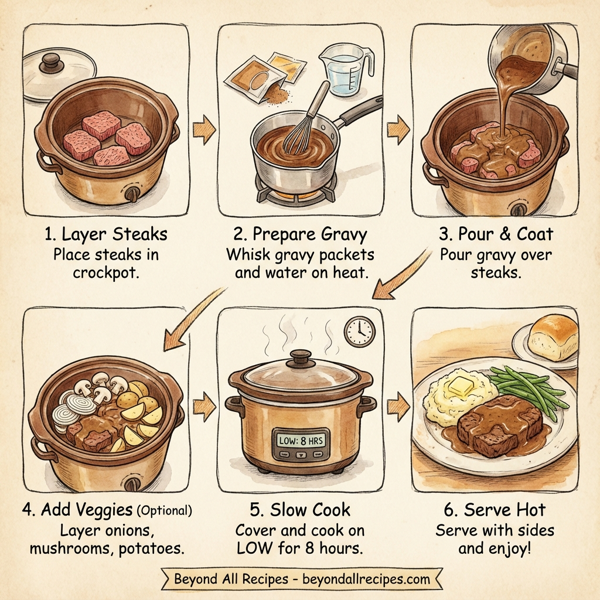 1. Layer Steaks
Place steaks in crockpot.

2. Prepare Gravy
Whisk gravy packets and water on heat.

3. Pour & Coat
Pour gravy over steaks.

LOW: 8 HRS

4. Add Veggies (Optional)
Layer onions, mushrooms, potatoes.

5. Slow Cook
Cover and cook on LOW for 8 hours.

6. Serve Hot
Serve with sides and enjoy!

Beyond All Recipes - beyondallrecipes.com