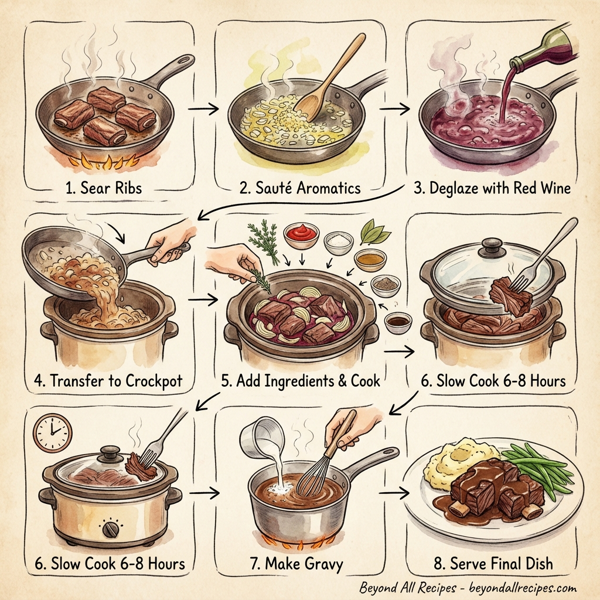 1. Sear Ribs

2. Sauté Aromatics

3. Deglaze with Red Wine

4. Transfer to Crockpot

5. Add Ingredients & Cook

6. Slow Cook 6-8 Hours

6. Slow Cook 6-8 Hours

7. Make Gravy

8. Serve Final Dish

Beyond All Recipes - beyondallrecipes.com