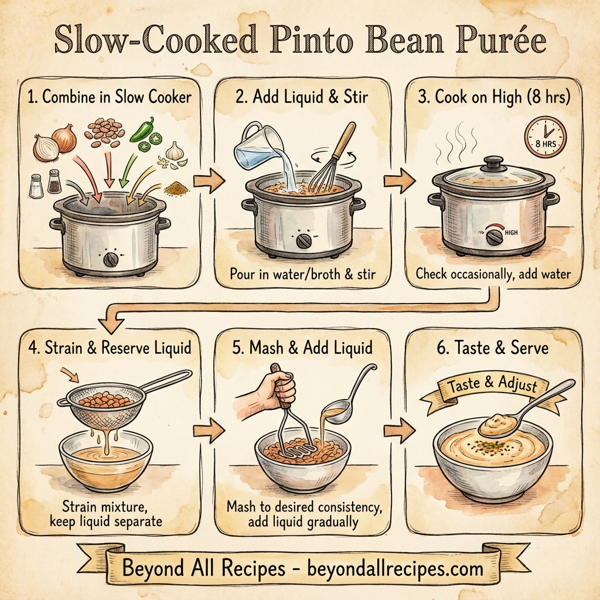 Slow-Cooked Pinto Bean Purée

1. Combine in Slow Cooker

2. Add Liquid & Stir

Pour in water/broth & stir

3. Cook on High (8 hrs)

8 HRS

HIGH

Check occasionally, add water

4. Strain & Reserve Liquid

Strain mixture, keep liquid separate

5. Mash & Add Liquid

Mash to desired consistency, add liquid gradually

6. Taste & Serve

Taste & Adjust

Beyond All Recipes - beyondallrecipes.com