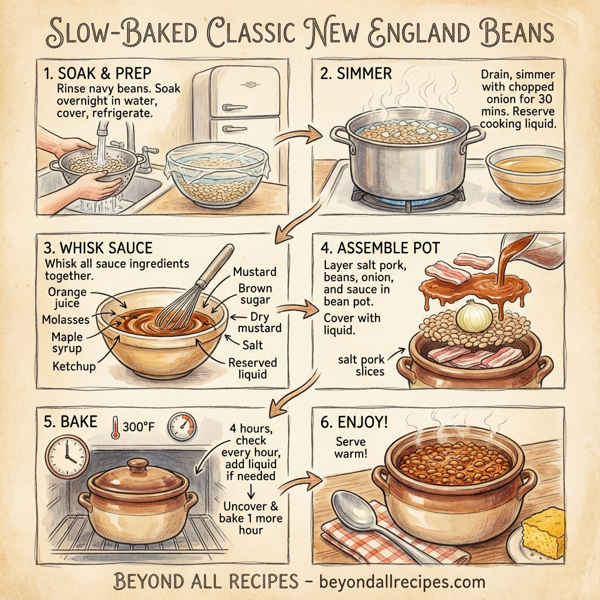 SLOW-BAKED CLASSIC NEW ENGLAND BEANS

1. SOAK & PREP
Rinse navy beans. Soak overnight in water, cover, refrigerate.

2. SIMMER
Drain, simmer with chopped onion for 30 mins. Reserve cooking liquid.

3. WHISK SAUCE
Whisk all sauce ingredients together.
Orange juice
Molasses
Maple syrup
Ketchup
Mustard
Brown sugar
Dry mustard
Salt
Reserved liquid

4. ASSEMBLE POT
Layer salt pork, beans, onion, and sauce in bean pot.
Cover with liquid.
salt pork slices

5. BAKE
300°F
4 hours, check every hour, add liquid if needed
Uncover & bake 1 more hour

6. ENJOY!
Serve warm!

BEYOND ALL RECIPES - beyondallrecipes.com