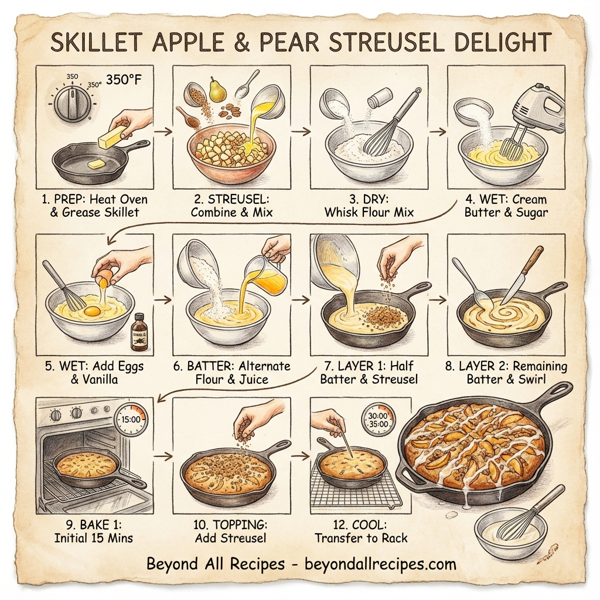 SKILLET APPLE & PEAR STREUSEL DELIGHT

350

350°

350°F

1. PREP: Heat Oven & Grease Skillet

2. STREUSEL: Combine & Mix

3. DRY: Whisk Flour Mix

4. WET: Cream Butter & Sugar

5. WET: Add Eggs & Vanilla

6. BATTER: Alternate Flour & Juice

7. LAYER 1: Half Batter & Streusel

8. LAYER 2: Remaining Batter & Swirl

15:00

9. BAKE 1: Initial 15 Mins

10. TOPPING: Add Streusel

30:00
35:00

12. COOL: Transfer to Rack

Beyond All Recipes - beyondallrecipes.com