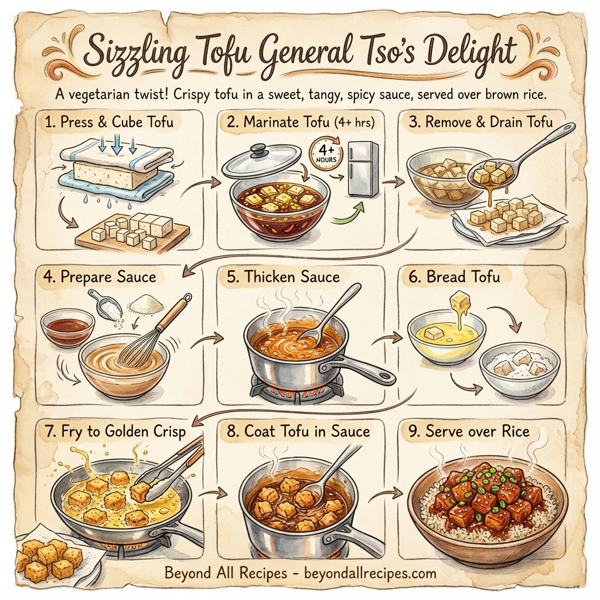 Sizzling Tofu General Tso's Delight

A vegetarian twist! Crispy tofu in a sweet, tangy, spicy sauce, served over brown rice.

1. Press & Cube Tofu

2. Marinate Tofu (4+ hrs)

4+ HOURS

3. Remove & Drain Tofu

4. Prepare Sauce

5. Thicken Sauce

6. Bread Tofu

7. Fry to Golden Crisp

8. Coat Tofu in Sauce

9. Serve over Rice

Beyond All Recipes - beyondallrecipes.com