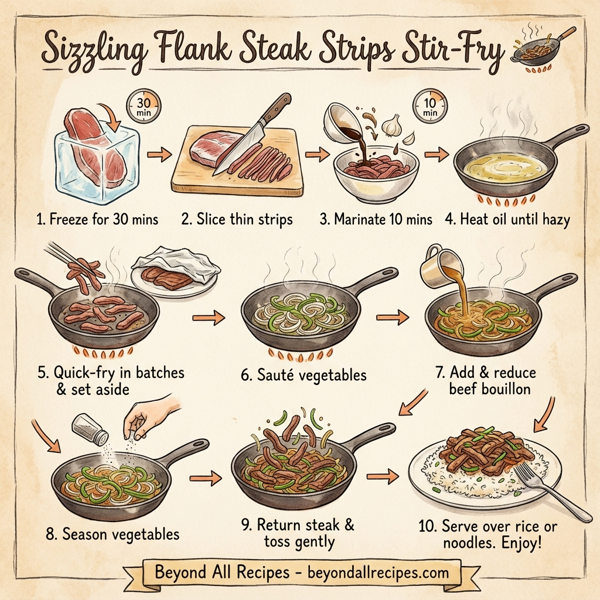 Sizzling Flank Steak Strips Stir-Fry

30 min

10 min

1. Freeze for 30 mins

2. Slice thin strips

3. Marinate 10 mins

4. Heat oil until hazy

5. Quick-fry in batches & set aside

6. Sauté vegetables

7. Add & reduce beef bouillon

8. Season vegetables

9. Return steak & toss gently

10. Serve over rice or noodles. Enjoy!

Beyond All Recipes - beyondallrecipes.com