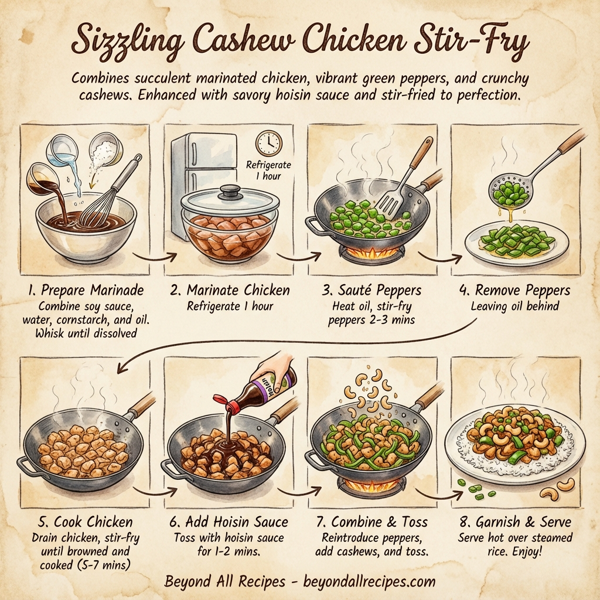 Sizzling Cashew Chicken Stir-Fry

Combines succulent marinated chicken, vibrant green peppers, and crunchy cashews. Enhanced with savory hoisin sauce and stir-fried to perfection.

Refrigerate 1 hour

1. Prepare Marinade
Combine soy sauce, water, cornstarch, and oil. Whisk until dissolved

2. Marinate Chicken
Refrigerate 1 hour

3. Sauté Peppers
Heat oil, stir-fry peppers 2-3 mins

4. Remove Peppers
Leaving oil behind

Hoisin

5. Cook Chicken
Drain chicken, stir-fry until browned and cooked (5-7 mins)

6. Add Hoisin Sauce
Toss with hoisin sauce for 1-2 mins.

7. Combine & Toss
Reintroduce peppers, add cashews, and toss.

8. Garnish & Serve
Serve hot over steamed rice. Enjoy!

Beyond All Recipes - beyondallrecipes.com