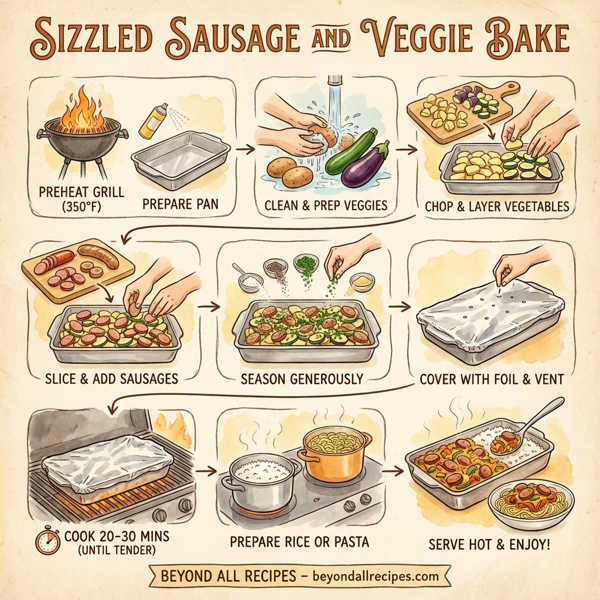 SIZZLED SAUSAGE AND VEGGIE BAKE

PREHEAT GRILL (350°F)

PREPARE PAN

CLEAN & PREP VEGGIES

CHOP & LAYER VEGETABLES

SLICE & ADD SAUSAGES

SEASON GENEROUSLY

COVER WITH FOIL & VENT

COOK 20–30 MINS (UNTIL TENDER)

PREPARE RICE OR PASTA

SERVE HOT & ENJOY!

BEYOND ALL RECIPES – beyondallrecipes.com