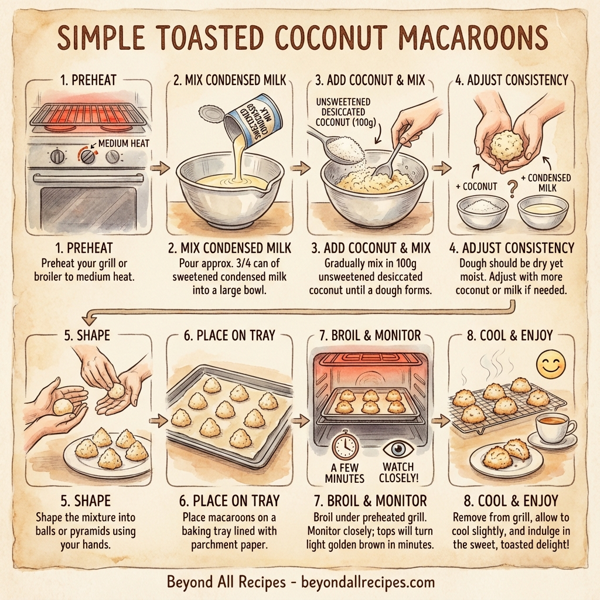 SIMPLE TOASTED COCONUT MACAROONS

1. PREHEAT

MEDIUM HEAT

1. PREHEAT
Preheat your grill or broiler to medium heat.

2. MIX CONDENSED MILK

SWEETENED CONDENSED MILK

2. MIX CONDENSED MILK
Pour approx. 3/4 can of sweetened condensed milk into a large bowl.

3. ADD COCONUT & MIX

UNSWEETENED DESICCATED COCONUT (100g)

3. ADD COCONUT & MIX
Gradually mix in 100g unsweetened desiccated coconut until a dough forms.

4. ADJUST CONSISTENCY

+ COCONUT ? + CONDENSED MILK

4. ADJUST CONSISTENCY
Dough should be dry yet moist. Adjust with more coconut or milk if needed.

5. SHAPE

5. SHAPE
Shape the mixture into balls or pyramids using your hands.

6. PLACE ON TRAY

6. PLACE ON TRAY
Place macaroons on a baking tray lined with parchment paper.

7. BROIL & MONITOR

A FEW MINUTES

WATCH CLOSELY!

7. BROIL & MONITOR
Broil under preheated grill. Monitor closely; tops will turn light golden brown in minutes.

8. COOL & ENJOY

8. COOL & ENJOY
Remove from grill, allow to cool slightly, and indulge in the sweet, toasted delight!

Beyond All Recipes - beyondallrecipes.com