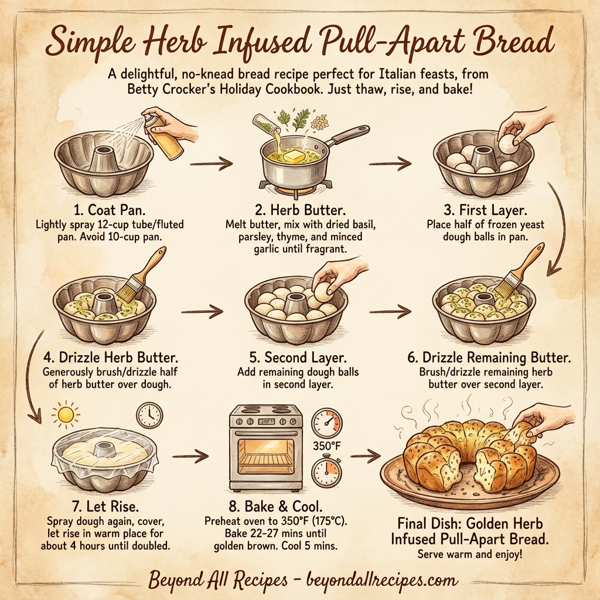 Simple Herb Infused Pull-Apart Bread

A delightful, no-knead bread recipe perfect for Italian feasts, from Betty Crocker's Holiday Cookbook. Just thaw, rise, and bake!

1. Coat Pan.
Lightly spray 12-cup tube/fluted pan. Avoid 10-cup pan.

2. Herb Butter.
Melt butter, mix with dried basil, parsley, thyme, and minced garlic until fragrant.

3. First Layer.
Place half of frozen yeast dough balls in pan.

4. Drizzle Herb Butter.
Generously brush/drizzle half of herb butter over dough.

5. Second Layer.
Add remaining dough balls in second layer.

6. Drizzle Remaining Butter.
Brush/drizzle remaining herb butter over second layer.

350°F

7. Let Rise.
Spray dough again, cover, let rise in warm place for about 4 hours until doubled.

8. Bake & Cool.
Preheat oven to 350°F (175°C). Bake 22-27 mins until golden brown. Cool 5 mins.

Final Dish: Golden Herb Infused Pull-Apart Bread.
Serve warm and enjoy!

Beyond All Recipes - beyondallrecipes.com