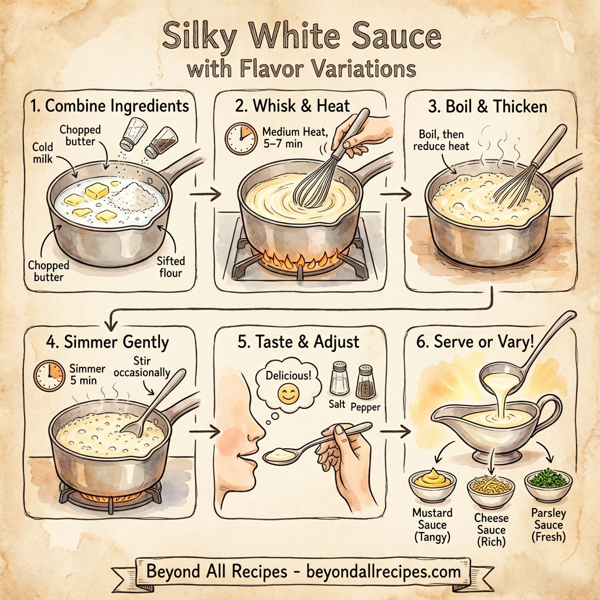 Silky White Sauce
with Flavor Variations

1. Combine Ingredients
Chopped butter
Cold milk
Chopped butter
Sifted flour

2. Whisk & Heat
Medium Heat, 5–7 min

3. Boil & Thicken
Boil, then reduce heat

4. Simmer Gently
Simmer 5 min
Stir occasionally

5. Taste & Adjust
Delicious!
Salt
Pepper

6. Serve or Vary!
Mustard Sauce (Tangy)
Cheese Sauce (Rich)
Parsley Sauce (Fresh)

Beyond All Recipes - beyondallrecipes.com