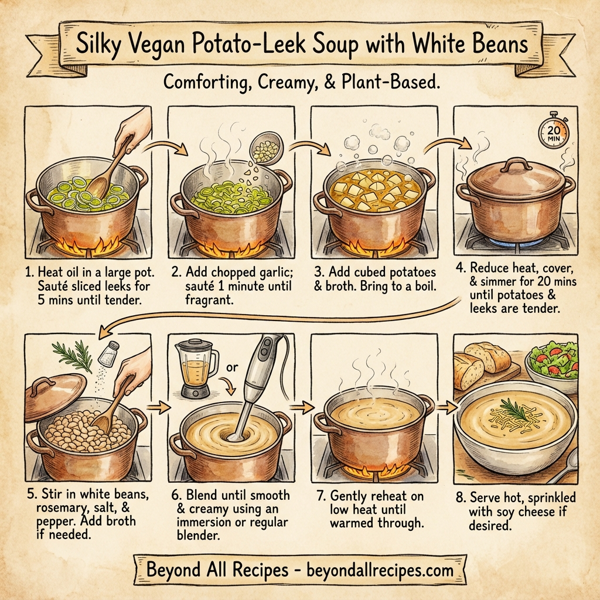 Silky Vegan Potato-Leek Soup with White Beans

Comforting, Creamy, & Plant-Based.

20 MIN

1. Heat oil in a large pot. Sauté sliced leeks for 5 mins until tender.

2. Add chopped garlic; sauté 1 minute until fragrant.

3. Add cubed potatoes & broth. Bring to a boil.

4. Reduce heat, cover, & simmer for 20 mins until potatoes & leeks are tender.

or

5. Stir in white beans, rosemary, salt, & pepper. Add broth if needed.

6. Blend until smooth & creamy using an immersion or regular blender.

7. Gently reheat on low heat until warmed through.

8. Serve hot, sprinkled with soy cheese if desired.

Beyond All Recipes - beyondallrecipes.com