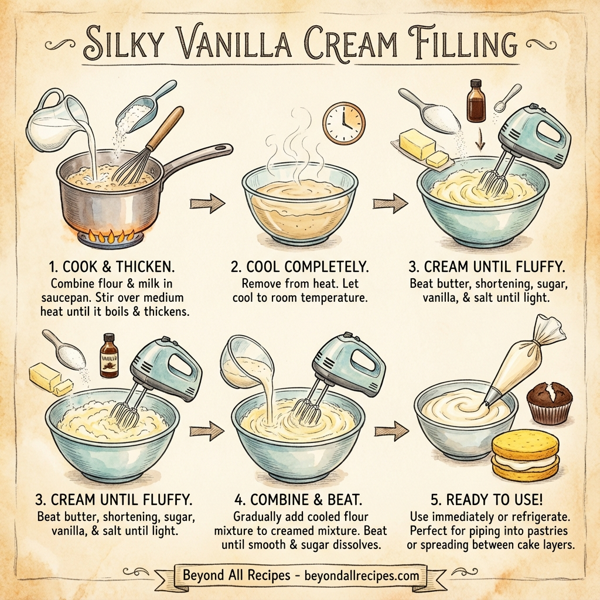 SILKY VANILLA CREAM FILLING

1. COOK & THICKEN.
Combine flour & milk in saucepan. Stir over medium heat until it boils & thickens.

2. COOL COMPLETELY.
Remove from heat. Let cool to room temperature.

3. CREAM UNTIL FLUFFY.
Beat butter, shortening, sugar, vanilla, & salt until light.

VANILLA

3. CREAM UNTIL FLUFFY.
Beat butter, shortening, sugar, vanilla, & salt until light.

4. COMBINE & BEAT.
Gradually add cooled flour mixture to creamed mixture. Beat until smooth & sugar dissolves.

5. READY TO USE!
Use immediately or refrigerate. Perfect for piping into pastries or spreading between cake layers.

Beyond All Recipes - beyondallrecipes.com