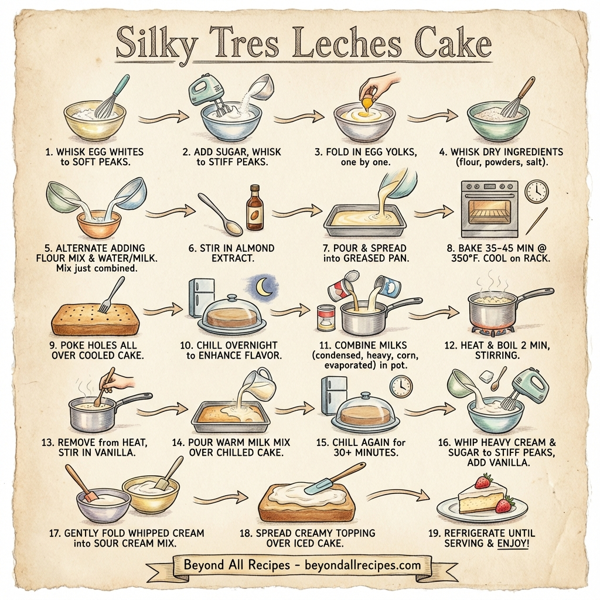 Silky Tres Leches Cake

1. WHISK EGG WHITES to SOFT PEAKS.

2. ADD SUGAR, WHISK to STIFF PEAKS.

3. FOLD IN EGG YOLKS, one by one.

4. WHISK DRY INGREDIENTS (flour, powders, salt).

5. ALTERNATE ADDING FLOUR MIX & WATER/MILK. Mix just combined.

6. STIR IN ALMOND EXTRACT.

7. POUR & SPREAD into GREASED PAN.

8. BAKE 35-45 MIN @ 350°F. COOL on RACK.

9. POKE HOLES ALL OVER COOLED CAKE.

10. CHILL OVERNIGHT to ENHANCE FLAVOR.

11. COMBINE MILKS (condensed, heavy, corn, evaporated) in pot.

12. HEAT & BOIL 2 MIN, STIRRING.

13. REMOVE from HEAT, STIR IN VANILLA.

14. POUR WARM MILK MIX OVER CHILLED CAKE.

15. CHILL AGAIN for 30+ MINUTES.

16. WHIP HEAVY CREAM & SUGAR to STIFF PEAKS, ADD VANILLA.

17. GENTLY FOLD WHIPPED CREAM into SOUR CREAM MIX.

18. SPREAD CREAMY TOPPING OVER ICED CAKE.

19. REFRIGERATE UNTIL SERVING & ENJOY!

Beyond All Recipes - beyondallrecipes.com