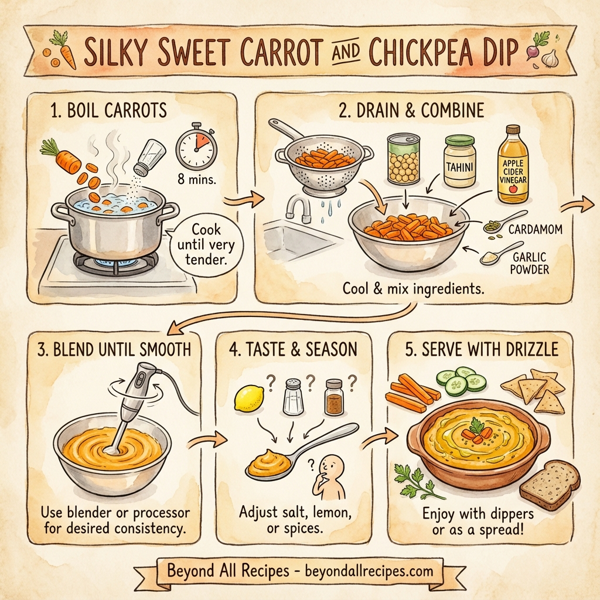 SILKY SWEET CARROT AND CHICKPEA DIP

1. BOIL CARROTS

8 mins.

Cook until very tender.

2. DRAIN & COMBINE

TAHINI

APPLE CIDER VINEGAR

CARDAMOM

GARLIC POWDER

Cool & mix ingredients.

3. BLEND UNTIL SMOOTH

Use blender or processor for desired consistency.

4. TASTE & SEASON

? ? ?

?

Adjust salt, lemon, or spices.

5. SERVE WITH DRIZZLE

Enjoy with dippers or as a spread!

Beyond All Recipes - beyondallrecipes.com