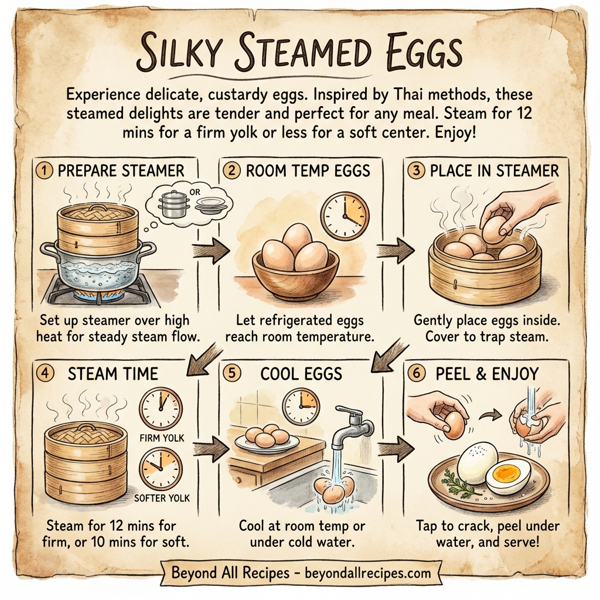 SILKY STEAMED EGGS

Experience delicate, custardy eggs. Inspired by Thai methods, these steamed delights are tender and perfect for any meal. Steam for 12 mins for a firm yolk or less for a soft center. Enjoy!

1 PREPARE STEAMER

OR

Set up steamer over high heat for steady steam flow.

2 ROOM TEMP EGGS

Let refrigerated eggs reach room temperature.

3 PLACE IN STEAMER

Gently place eggs inside. Cover to trap steam.

4 STEAM TIME

FIRM YOLK

SOFTER YOLK

Steam for 12 mins for firm, or 10 mins for soft.

5 COOL EGGS

Cool at room temp or under cold water.

6 PEEL & ENJOY

Tap to crack, peel under water, and serve!

Beyond All Recipes - beyondallrecipes.com