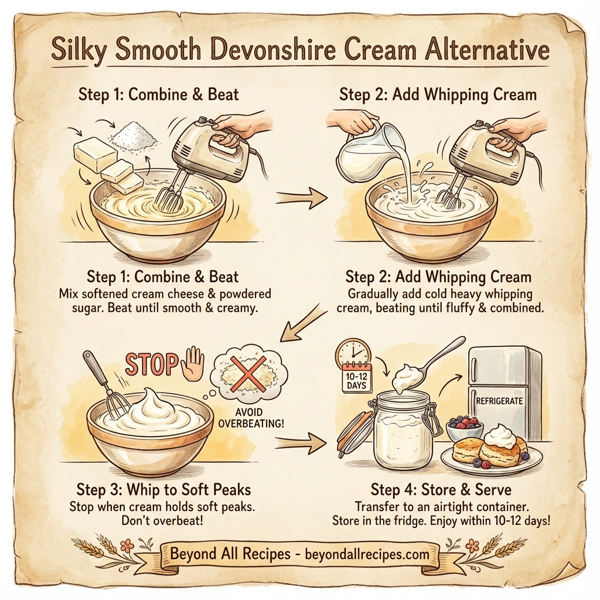 Silky Smooth Devonshire Cream Alternative

Step 1: Combine & Beat

Step 2: Add Whipping Cream

Step 1: Combine & Beat
Mix softened cream cheese & powdered sugar. Beat until smooth & creamy.

Step 2: Add Whipping Cream
Gradually add cold heavy whipping cream, beating until fluffy & combined.

STOP

AVOID OVERBEATING!

10-12 DAYS

REFRIGERATE

Step 3: Whip to Soft Peaks
Stop when cream holds soft peaks. Don't overbeat!

Step 4: Store & Serve
Transfer to an airtight container. Store in the fridge. Enjoy within 10-12 days!

Beyond All Recipes - beyondallrecipes.com