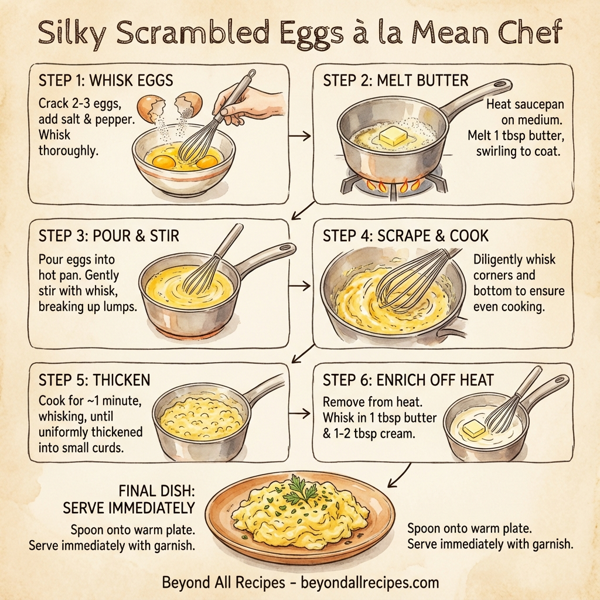 Silky Scrambled Eggs à la Mean Chef

STEP 1: WHISK EGGS
Crack 2-3 eggs, add salt & pepper. Whisk thoroughly.

STEP 2: MELT BUTTER
Heat saucepan on medium. Melt 1 tbsp butter, swirling to coat.

STEP 3: POUR & STIR
Pour eggs into hot pan. Gently stir with whisk, breaking up lumps.

STEP 4: SCRAPE & COOK
Diligently whisk corners and bottom to ensure even cooking.

STEP 5: THICKEN
Cook for ~1 minute, whisking, until uniformly thickened into small curds.

STEP 6: ENRICH OFF HEAT
Remove from heat. Whisk in 1 tbsp butter & 1-2 tbsp cream.

FINAL DISH: SERVE IMMEDIATELY
Spoon onto warm plate. Serve immediately with garnish.

Spoon onto warm plate. Serve immediately with garnish.

Beyond All Recipes - beyondallrecipes.com