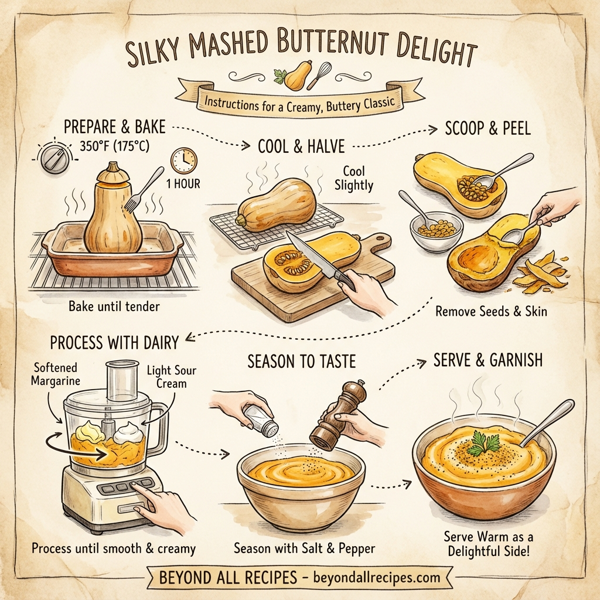 SILKY MASHED BUTTERNUT DELIGHT

Instructions for a Creamy, Buttery Classic

PREPARE & BAKE

350°F (175°C)

1 HOUR

Bake until tender

COOL & HALVE

Cool Slightly

SCOOP & PEEL

Remove Seeds & Skin

PROCESS WITH DAIRY

Softened Margarine

Light Sour Cream

Process until smooth & creamy

SEASON TO TASTE

Season with Salt & Pepper

SERVE & GARNISH

Serve Warm as a Delightful Side!

BEYOND ALL RECIPES - beyondallrecipes.com