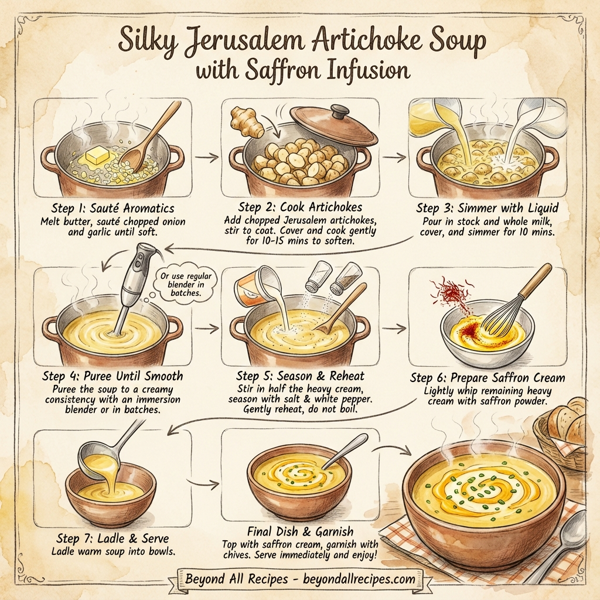 Silky Jerusalem Artichoke Soup with Saffron Infusion

Step 1: Sauté Aromatics
Melt butter, sauté chopped onion and garlic until soft.

Step 2: Cook Artichokes
Add chopped Jerusalem artichokes, stir to coat. Cover and cook gently for 10-15 mins to soften.

Step 3: Simmer with Liquid
Pour in stock and whole milk, cover, and simmer for 10 mins.

Or use regular blender in batches.

Step 4: Puree Until Smooth
Puree the soup to a creamy consistency with an immersion blender or in batches.

Step 5: Season & Reheat
Stir in half the heavy cream, season with salt & white pepper. Gently reheat, do not boil.

Step 6: Prepare Saffron Cream
Lightly whip remaining heavy cream with saffron powder.

Step 7: Ladle & Serve
Ladle warm soup into bowls.

Final Dish & Garnish
Top with saffron cream, garnish with chives. Serve immediately and enjoy!

Beyond All Recipes - beyondallrecipes.com