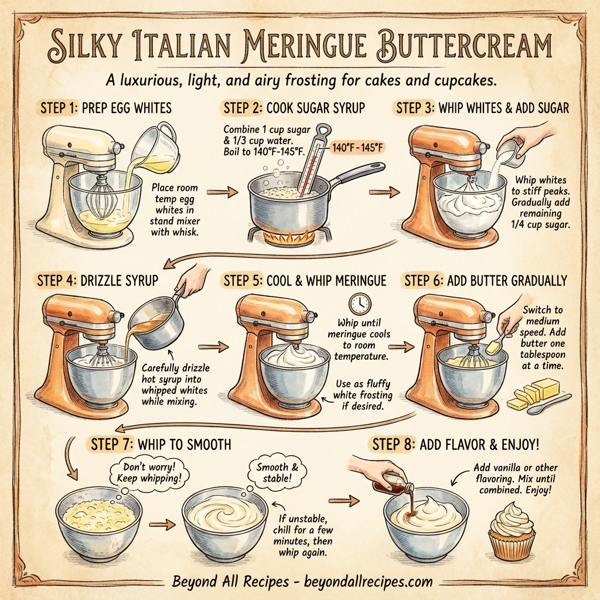 SILKY ITALIAN MERINGUE BUTTERCREAM

A luxurious, light, and airy frosting for cakes and cupcakes.

STEP 1: PREP EGG WHITES

Place room temp egg whites in stand mixer with whisk.

STEP 2: COOK SUGAR SYRUP

Combine 1 cup sugar & 1/3 cup water. Boil to 140°F-145°F.

140°F-145°F

STEP 3: WHIP WHITES & ADD SUGAR

Whip whites to stiff peaks. Gradually add remaining 1/4 cup sugar.

STEP 4: DRIZZLE SYRUP

Carefully drizzle hot syrup into whipped whites while mixing.

STEP 5: COOL & WHIP MERINGUE

Whip until meringue cools to room temperature.

Use as fluffy white frosting if desired.

STEP 6: ADD BUTTER GRADUALLY

Switch to medium speed. Add butter one tablespoon at a time.

STEP 7: WHIP TO SMOOTH

Don't worry! Keep whipping!

Smooth & stable!

If unstable, chill for a few minutes, then whip again.

STEP 8: ADD FLAVOR & ENJOY!

Add vanilla or other flavoring. Mix until combined. Enjoy!

Beyond All Recipes - beyondallrecipes.com